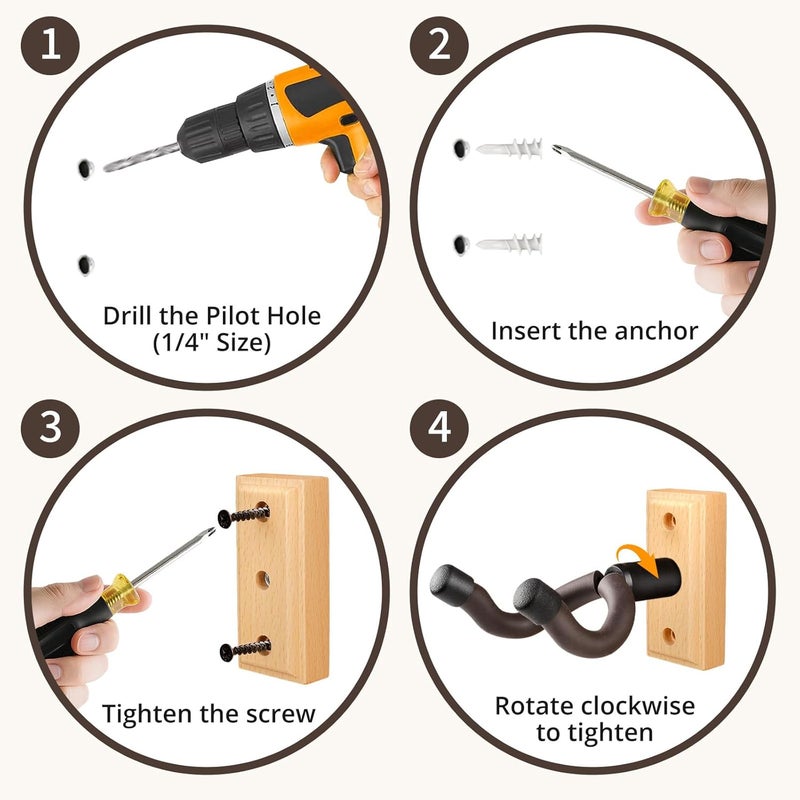 1

Drill the Pilot Hole (1/4" Size)

2

Insert the anchor

3

Tighten the screw

4

Rotate clockwise to tighten